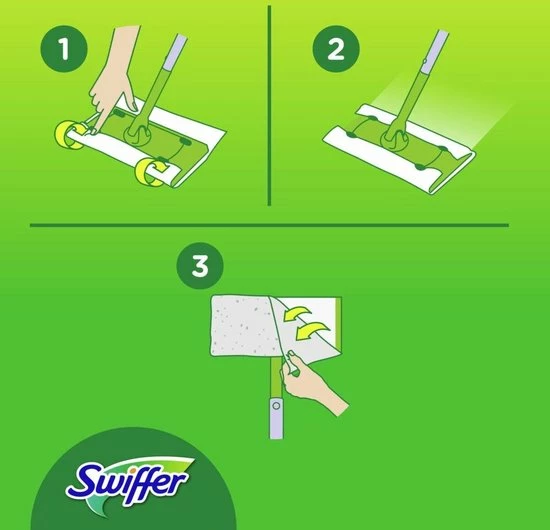 1

2

3

Swiffer