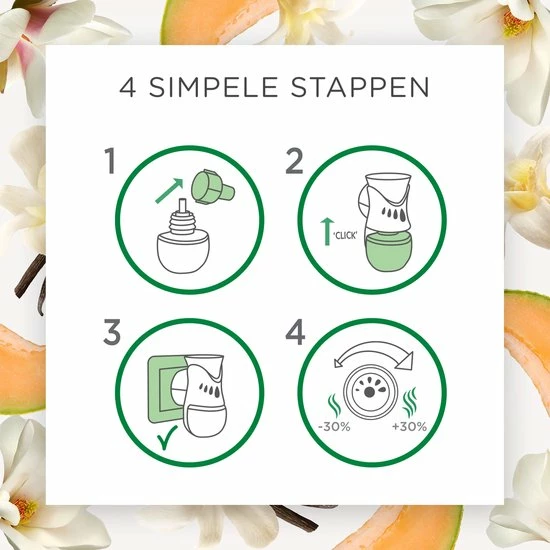 4 SIMPELE STAPPEN

1

2

'CLICK'

3

4

-30%

+30%