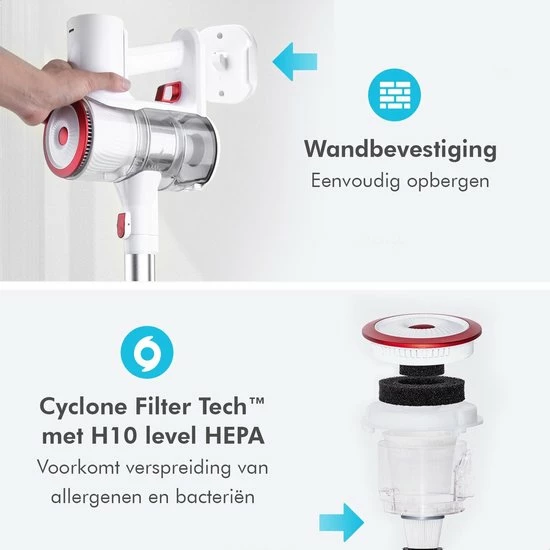 Wandbevestiging
Eenvoudig opbergen

Cyclone Filter Tech™ met H10 level HEPA
Voorkomt verspreiding van allergenen en bacteriën