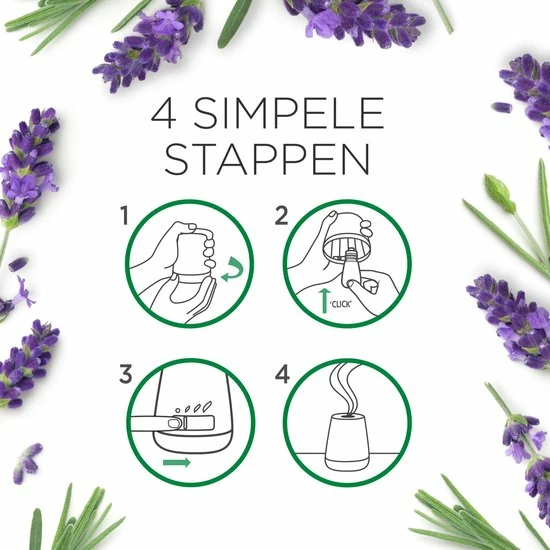 4 SIMPELE STAPPEN

1

2

'CLICK'

3

4