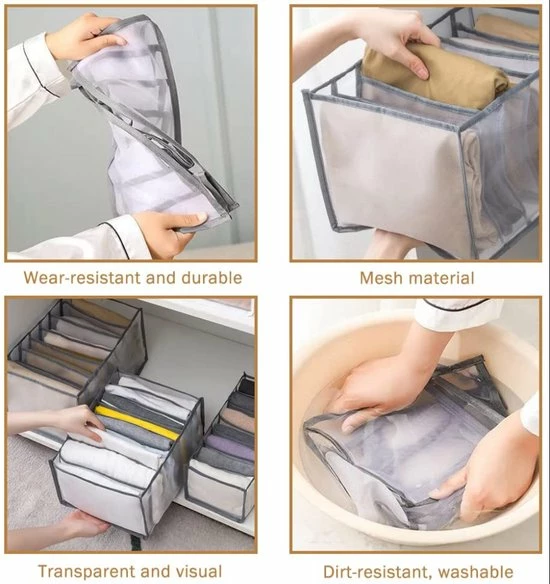 Wear-resistant and durable

Mesh material

Transparent and visual

Dirt-resistant, washable